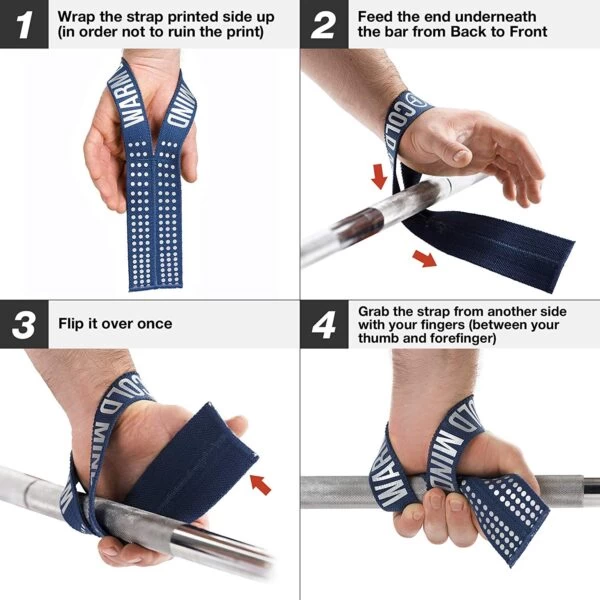 1 Wrap the strap printed side up (in order not to ruin the print)

WARM MIND

2 Feed the end underneath the bar from Back to Front

COLD

3 Flip it over once

COLD MIND

4 Grab the strap from another side with your fingers (between your thumb and forefinger)

WARM COLD MIND